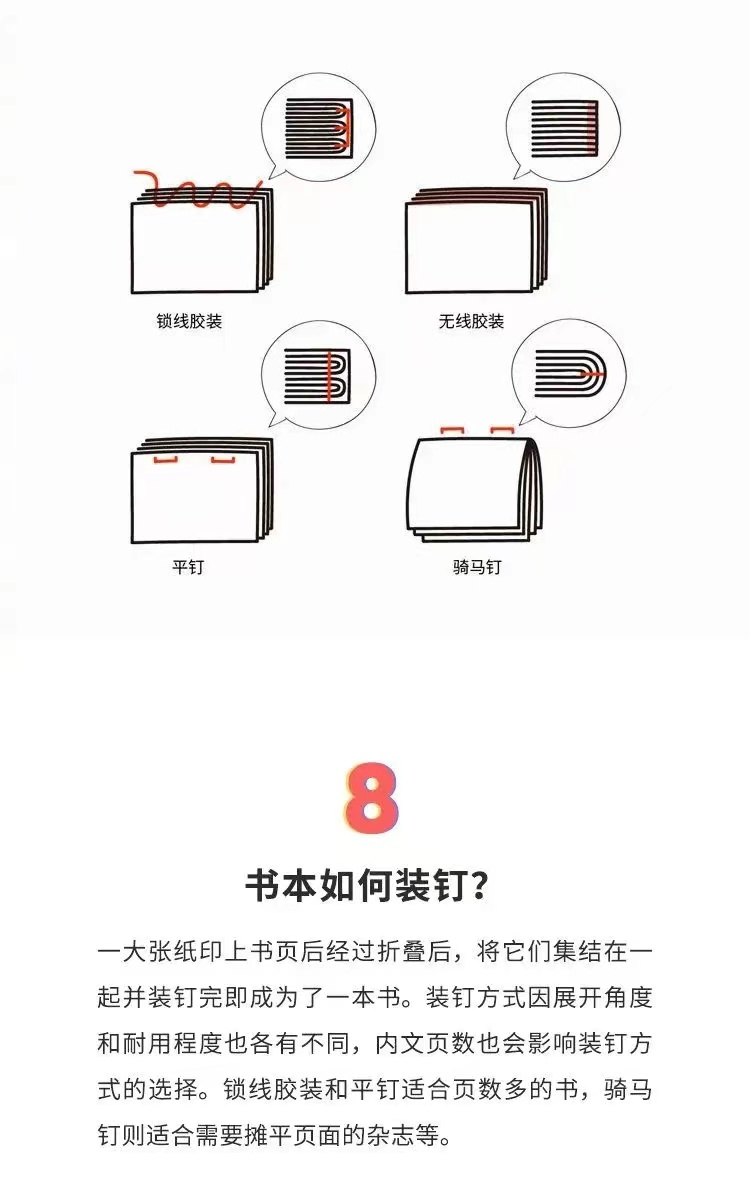 锁线胶装

无线胶装

平钉

骑马钉

8

书本如何装钉？

一大张纸印上书页后经过折叠后，将它们集结在一起并装钉完即成为了一本书。装钉方式因展开角度和耐用程度也各有不同，内文页数也会影响装钉方式的选择。锁线胶装和平钉适合页数多的书，骑马钉则适合需要摊平页面的杂志等。